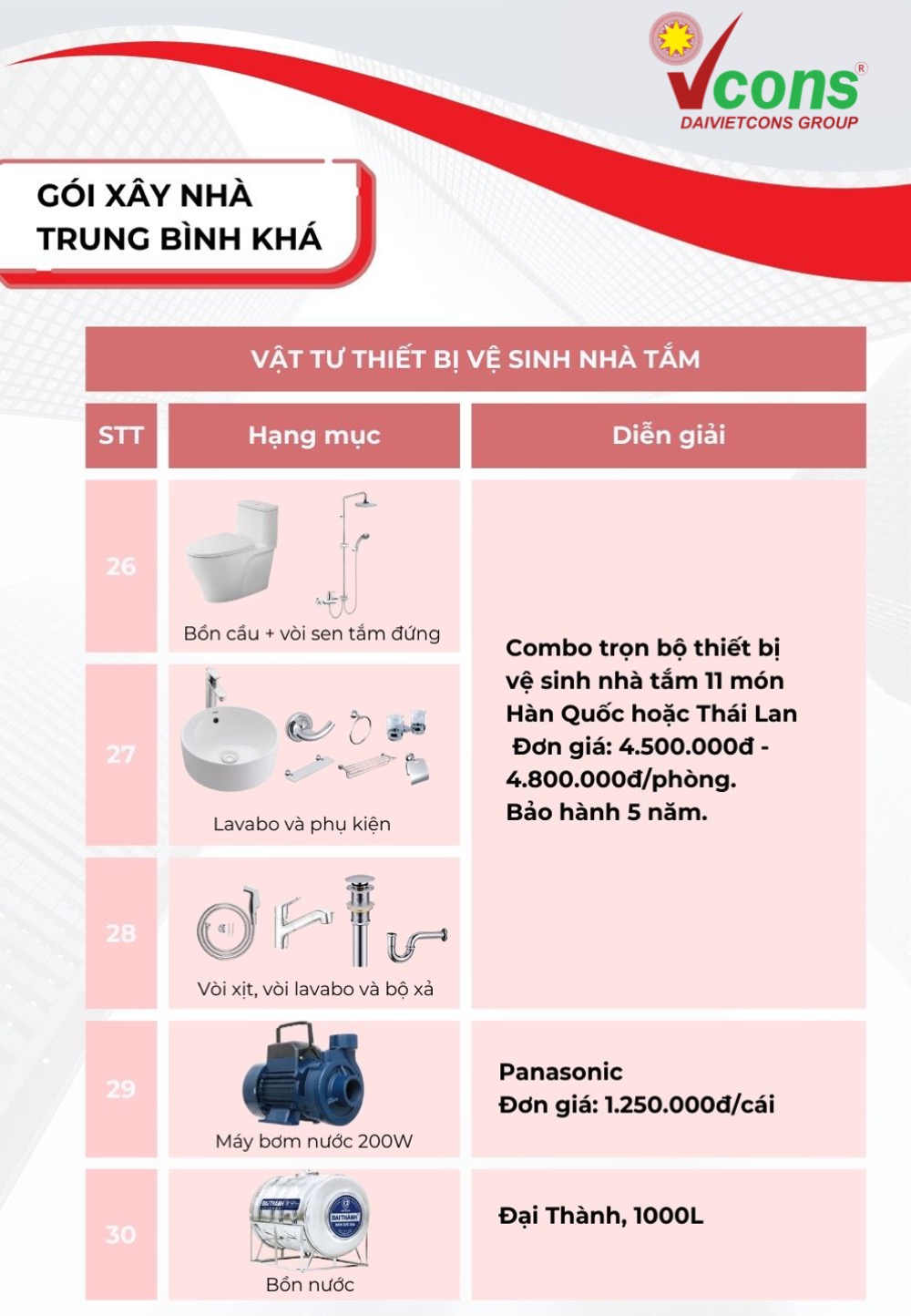 Vcons®
DAIVIETCONS GROUP

GÓI XÂY NHÀ TRUNG BÌNH KHÁ

VẬT TƯ THIẾT BỊ VỆ SINH NHÀ TẮM

| STT | Hạng mục | Diễn giải |
|---|---|---|
| 26 | Bồn cầu + vòi sen tắm đứng | Combo trọn bộ thiết bị vệ sinh nhà tắm 11 món Hàn Quốc hoặc Thái Lan Đơn giá: 4.500.000đ - 4.800.000đ/phòng. Bảo hành 5 năm. |
| 27 | Lavabo và phụ kiện | |
| 28 | Vòi xịt, vòi lavabo và bộ xả | |
| 29 | Máy bơm nước 200W | Panasonic Đơn giá: 1.250.000đ/cái |
| 30 | Bồn nước | Đại Thành, 1000L |